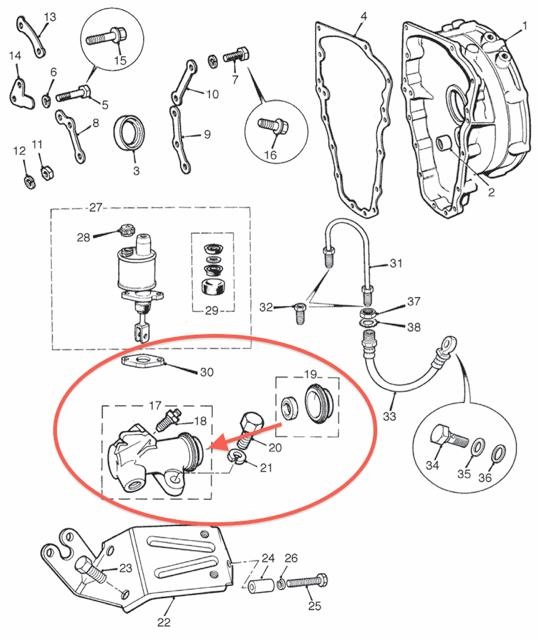 13
14
6
15
5
8
12
11
3
10
9
7
16
4
1
2
27
28
29
31
32
37
38
30
19
17
18
20
21
33
34
35
36
23
24
26
25
22